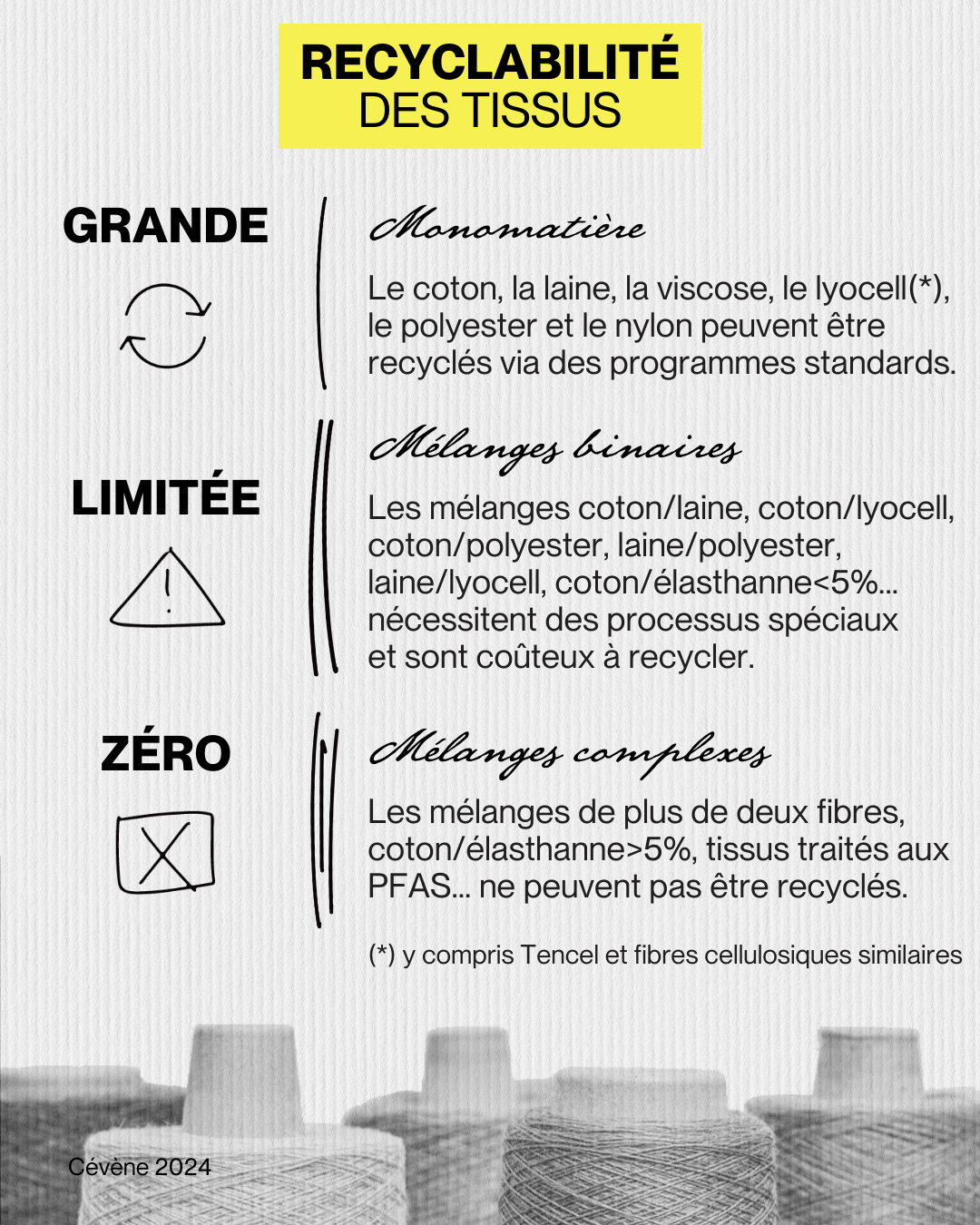 RECYCLABILITÉ
DES TISSUS

GRANDE

Monomatière

Le coton, la laine, la viscose, le lyocell(*), le polyester et le nylon peuvent être recyclés via des programmes standards.

LIMITÉE

Mélanges binaires

Les mélanges coton/laine, coton/lyocell, coton/polyester, laine/polyester, laine/lyocell, coton/élasthanne<5%... nécessitent des processus spéciaux et sont coûteux à recycler.

ZÉRO

Mélanges complexes

Les mélanges de plus de deux fibres, coton/élasthanne>5%, tissus traités aux PFAS... ne peuvent pas être recyclés.

(*) y compris Tencel et fibres cellulosiques similaires

Cévène 2024